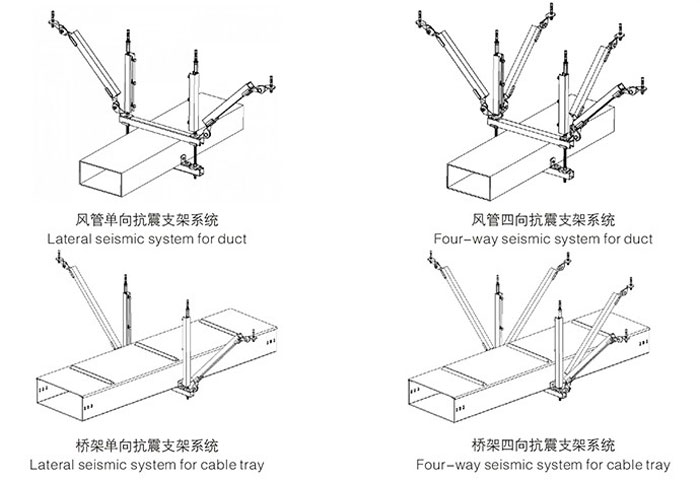 风管单向抗震支架系统
Lateral seismic system for duct

风管四向抗震支架系统
Four-way seismic system for duct

桥架单向抗震支架系统
Lateral seismic system for cable tray

桥架四向抗震支架系统
Four-way seismic system for cable tray